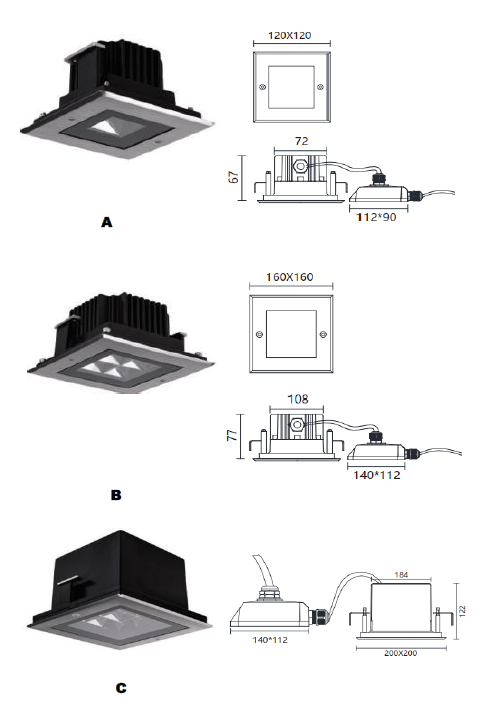 120X120

72

67

112*90

A

160X160

108

77

140*112

B

184

122

140*112

200X200

C