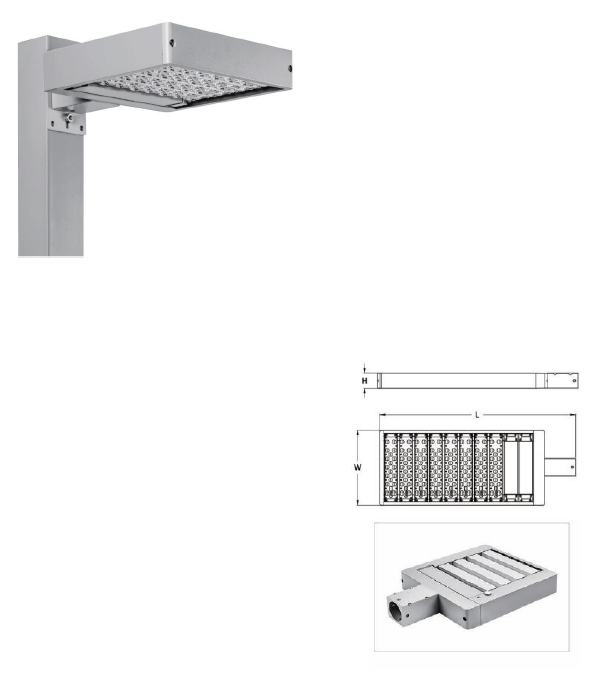 H

L

W